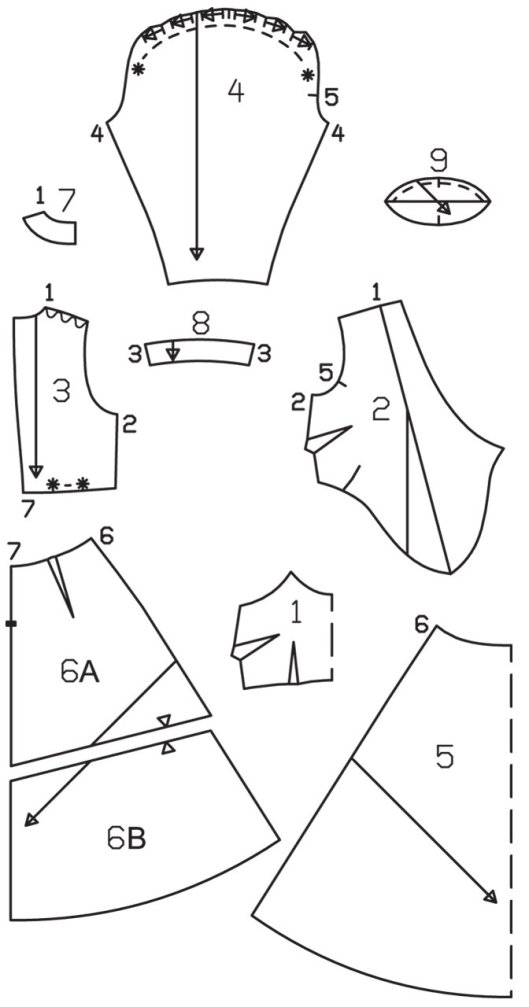 4
5
4
4
9
1
7
1
8
3
3
3
2
7
1
5
2
2
7
6
6A
1
6
5
6B