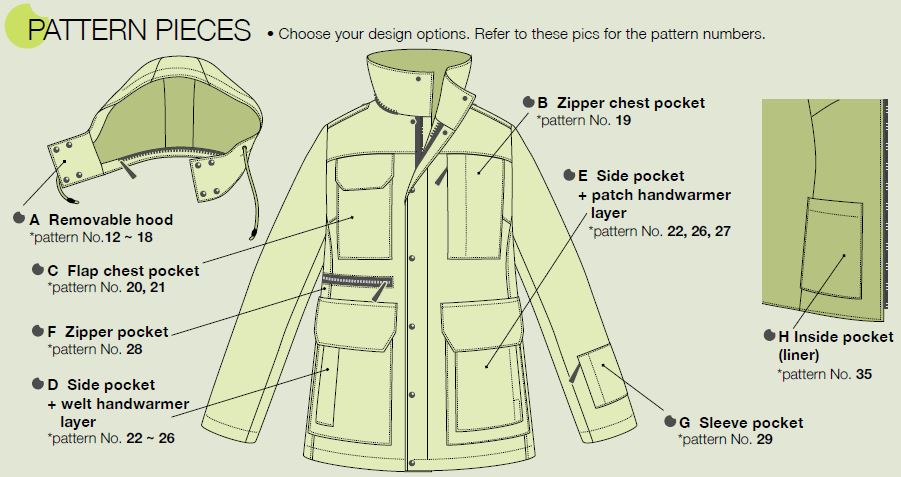 PATTERN PIECES • Choose your design options. Refer to these pics for the pattern numbers.

A Removable hood
*pattern No.12 ~ 18

C Flap chest pocket
*pattern No. 20, 21

F Zipper pocket
*pattern No. 28

D Side pocket + welt handwarmer layer
*pattern No. 22 ~ 26

B Zipper chest pocket
*pattern No. 19

E Side pocket + patch handwarmer layer
*pattern No. 22, 26, 27

G Sleeve pocket
*pattern No. 29

H Inside pocket (liner)
*pattern No. 35