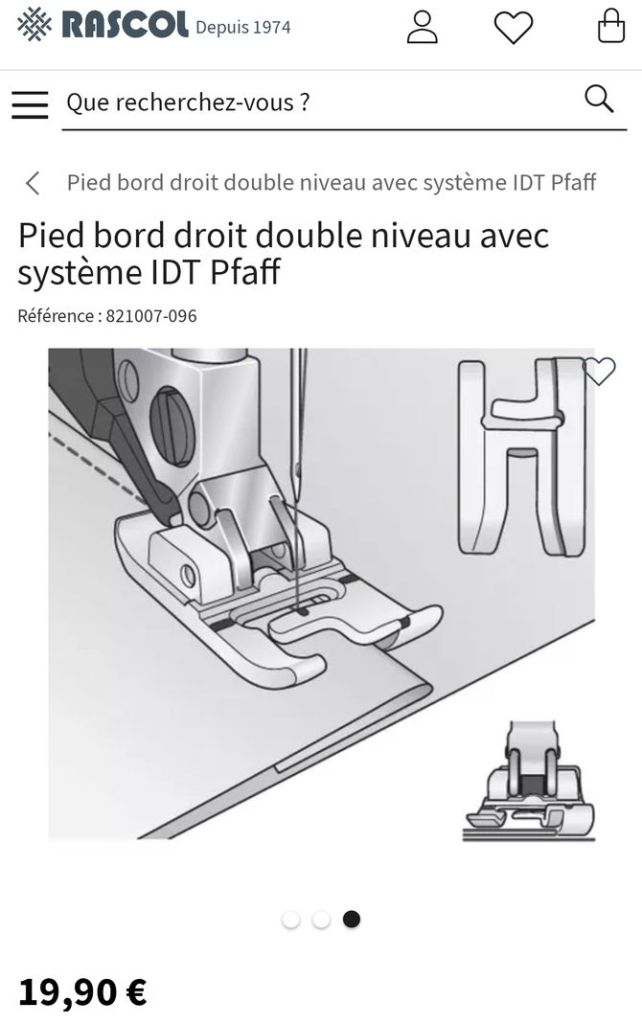 RASCOL Depuis 1974

Que recherchez-vous ?

Pied bord droit double niveau avec système IDT Pfaff

Pied bord droit double niveau avec système IDT Pfaff

Référence : 821007-096

19,90 €