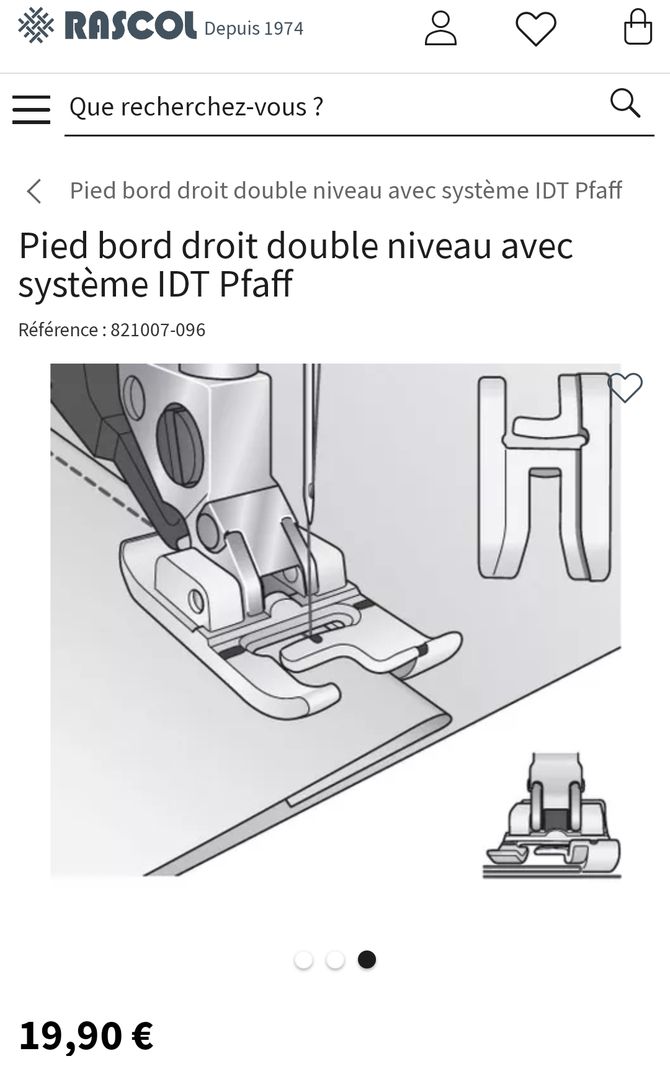 RASCOL Depuis 1974

Que recherchez-vous ?

Pied bord droit double niveau avec système IDT Pfaff

Pied bord droit double niveau avec système IDT Pfaff

Référence : 821007-096

19,90 €